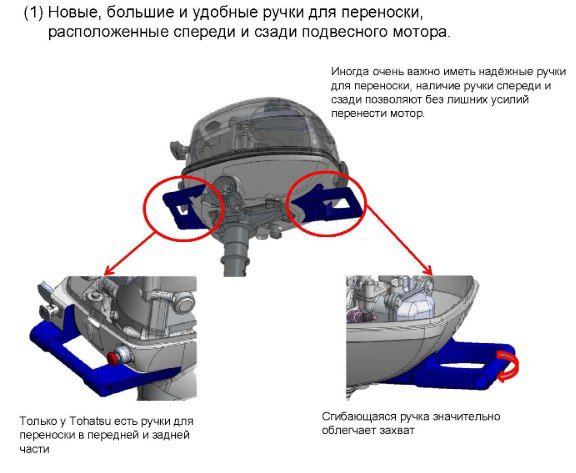 (1) Новые, большие и удобные ручки для переноски, расположенные спереди и сзади подвесного мотора.

Иногда очень важно иметь надёжные ручки для переноски, наличие ручки спереди и сзади позволяют без лишних усилий перенести мотор.

Только у Tohatsu есть ручки для переноски в передней и задней части

Сгибающаяся ручка значительно облегчает захват